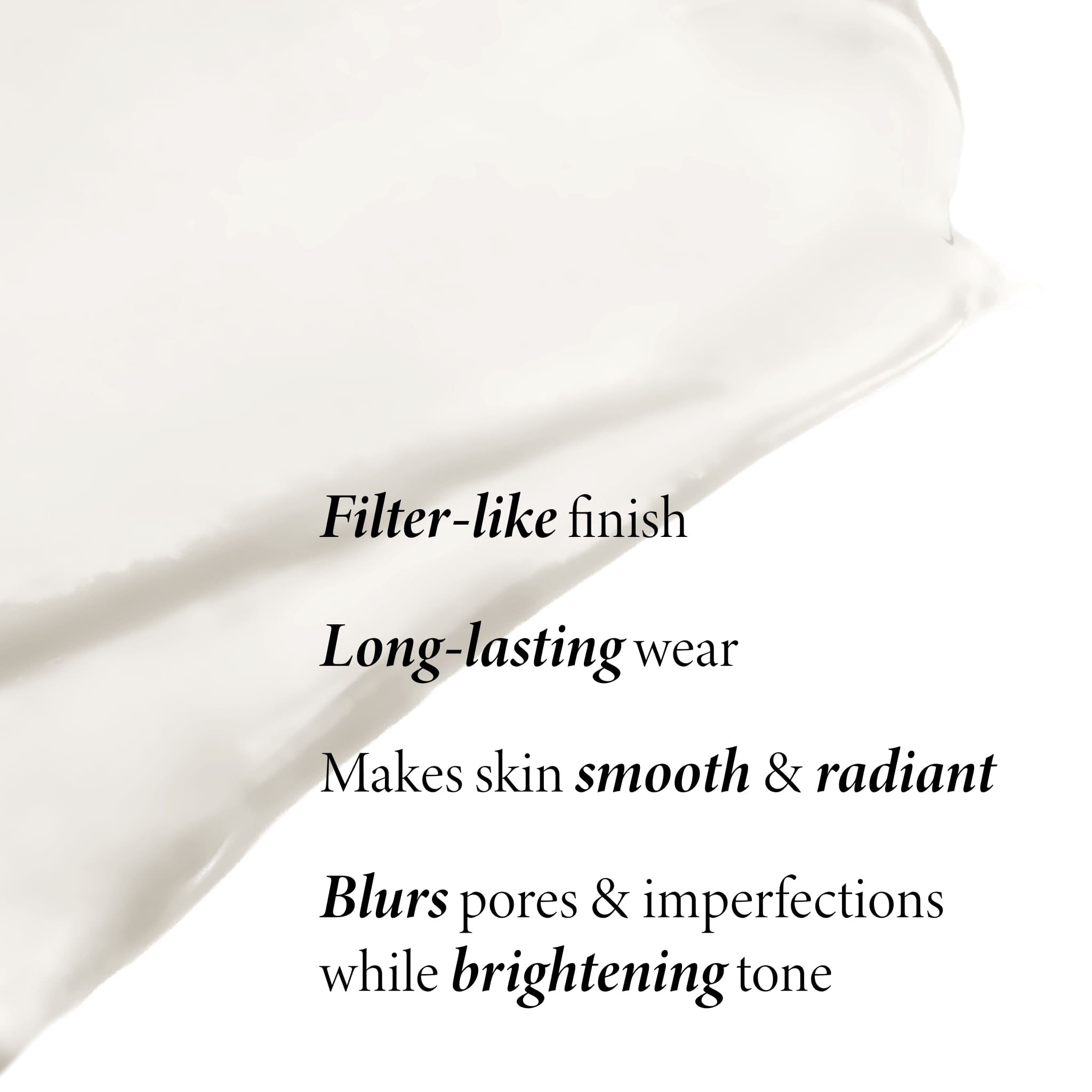 Filter-like finish

Long-lasting wear

Makes skin smooth & radiant

Blurs pores & imperfections while brightening tone